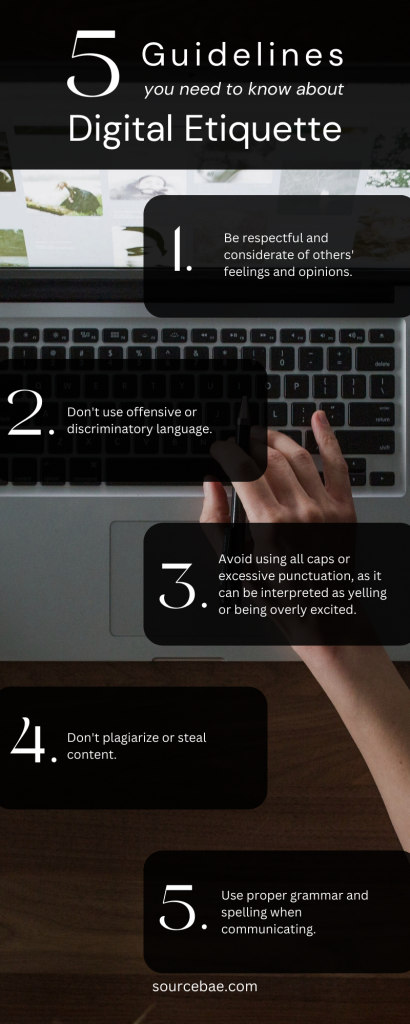 5 Guidelines
you need to know about
Digital Etiquette

1. Be respectful and considerate of others' feelings and opinions.

2. Don't use offensive or discriminatory language.

3. Avoid using all caps or excessive punctuation, as it can be interpreted as yelling or being overly excited.

4. Don't plagiarize or steal content.

5. Use proper grammar and spelling when communicating.

sourcebae.com