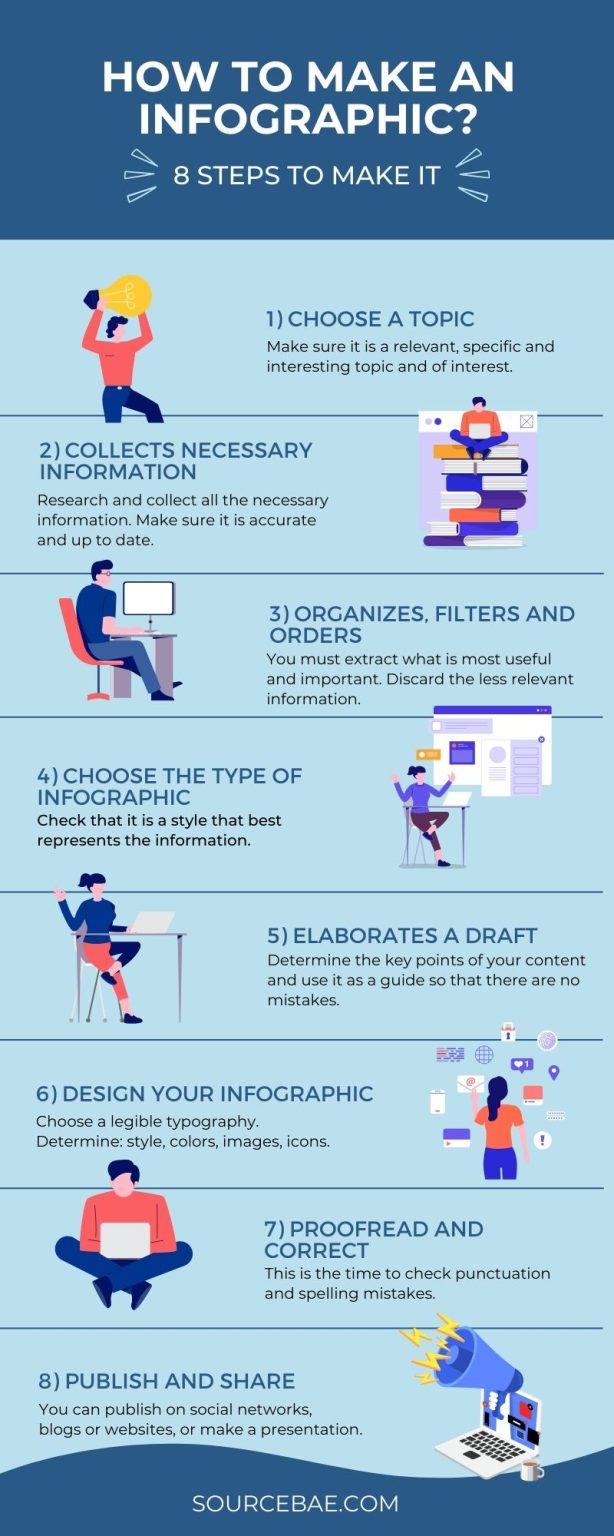 HOW TO MAKE AN INFOGRAPHIC?

8 STEPS TO MAKE IT

1) CHOOSE A TOPIC

Make sure it is a relevant, specific and interesting topic and of interest.

2) COLLECTS NECESSARY INFORMATION

Research and collect all the necessary information. Make sure it is accurate and up to date.

3) ORGANIZES, FILTERS AND ORDERS

You must extract what is most useful and important. Discard the less relevant information.

4) CHOOSE THE TYPE OF INFOGRAPHIC

Check that it is a style that best represents the information.

5) ELABORATES A DRAFT

Determine the key points of your content and use it as a guide so that there are no mistakes.

6) DESIGN YOUR INFOGRAPHIC

Choose a legible typography.
Determine: style, colors, images, icons.

7) PROOFREAD AND CORRECT

This is the time to check punctuation and spelling mistakes.

8) PUBLISH AND SHARE

You can publish on social networks, blogs or websites, or make a presentation.

SOURCEBAE.COM